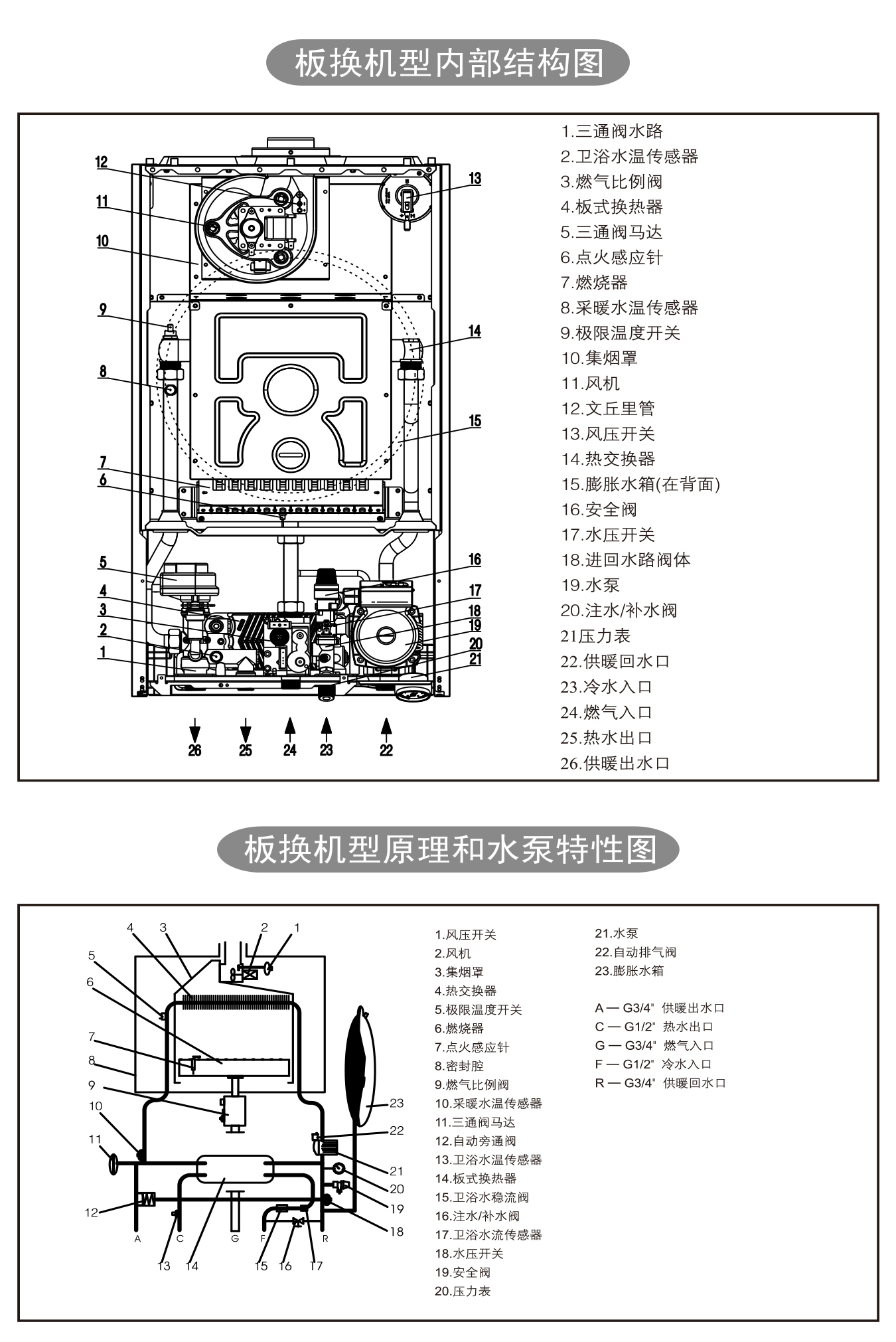 板换机型内部结构图

12
11
10
9
8
7
6
5
4
3
2
1
13
14
15
16
17
18
19
20
21

26 25 24 23 22

1.三通阀水路
2.卫浴水温传感器
3.燃气比例阀
4.板式换热器
5.三通阀马达
6.点火感应针
7.燃烧器
8.采暖水温传感器
9.极限温度开关
10.集烟罩
11.风机
12.文丘里管
13.风压开关
14.热交换器
15.膨胀水箱(在背面)
16.安全阀
17.水压开关
18.进回水路阀体
19.水泵
20.注水/补水阀
21压力表
22.供暖回水口
23.冷水入口
24.燃气入口
25.热水出口
26.供暖出水口

板换机型原理和水泵特性图

4 3 2 1
5
6
7
8
9
10
11
12
23
22
21
20
19
18
A C G F R
13 14 15 16 17

1.风压开关
2.风机
3.集烟罩
4.热交换器
5.极限温度开关
6.燃烧器
7.点火感应针
8.密封腔
9.燃气比例阀
10.采暖水温传感器
11.三通阀马达
12.自动旁通阀
13.卫浴水温传感器
14.板式换热器
15.卫浴水稳流阀
16.注水/补水阀
17.卫浴水流传感器
18.水压开关
19.安全阀
20.压力表

21.水泵
22.自动排气阀
23.膨胀水箱

A — G3/4" 供暖出水口
C — G1/2" 热水出口
G — G3/4" 燃气入口
F — G1/2" 冷水入口
R — G3/4" 供暖回水口